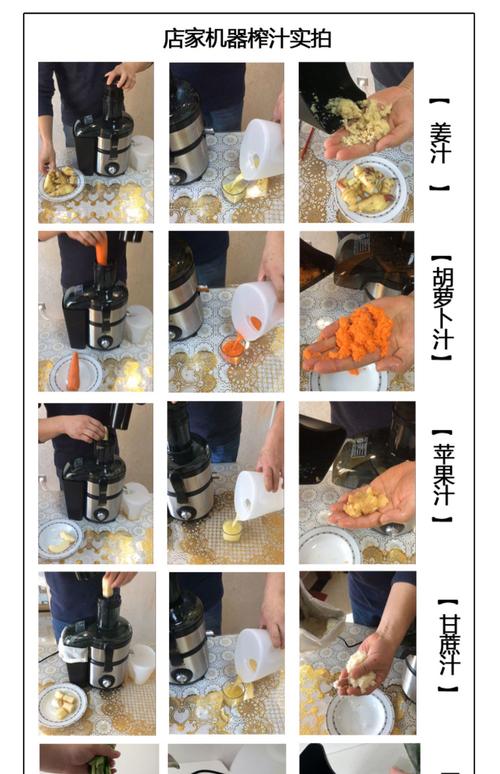 店家机器榨汁实拍

【姜汁】

【胡萝卜汁】

【苹果汁】

【甘蔗汁】